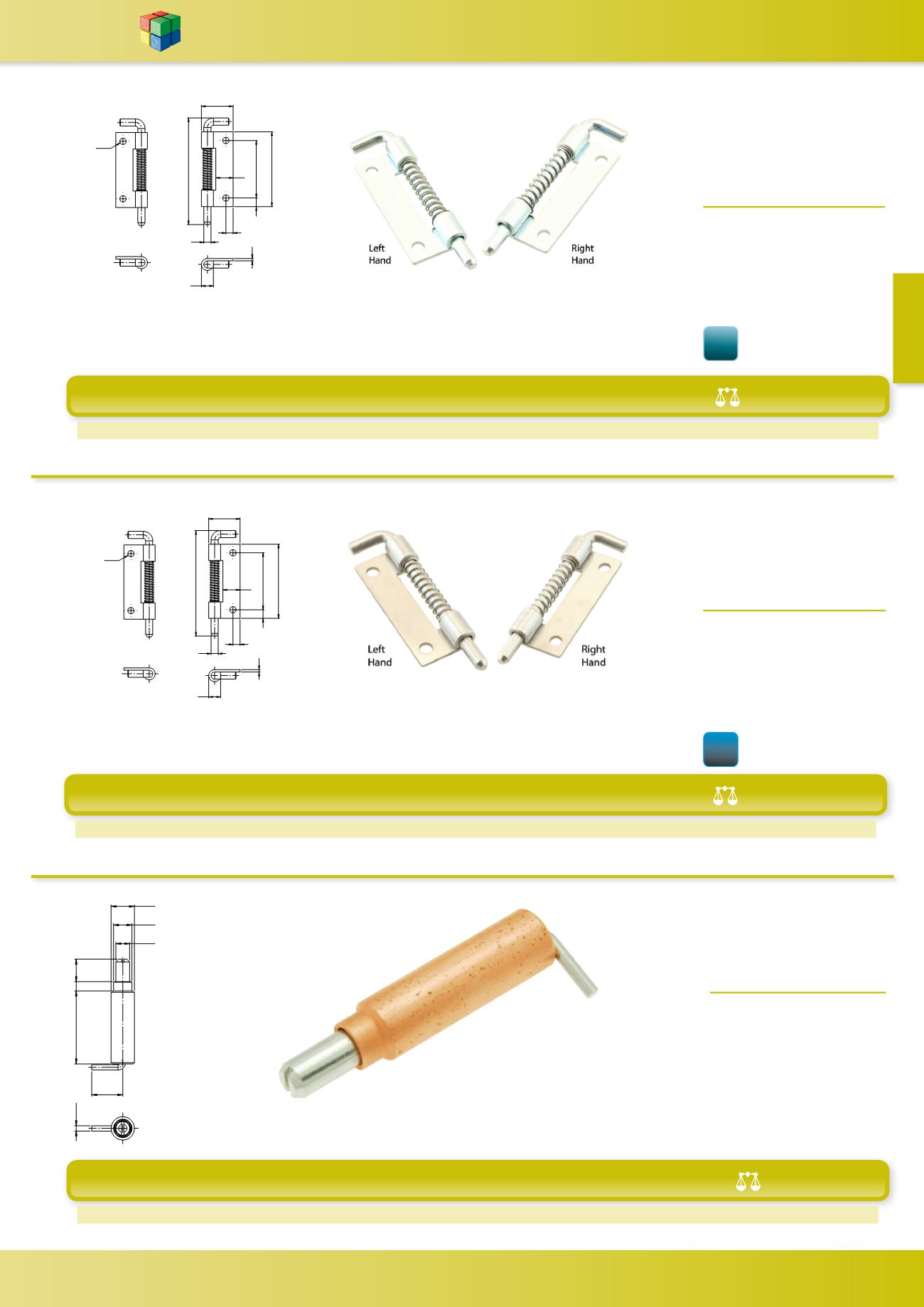 Left
Hand

Right
Hand

Left
Hand

Right
Hand