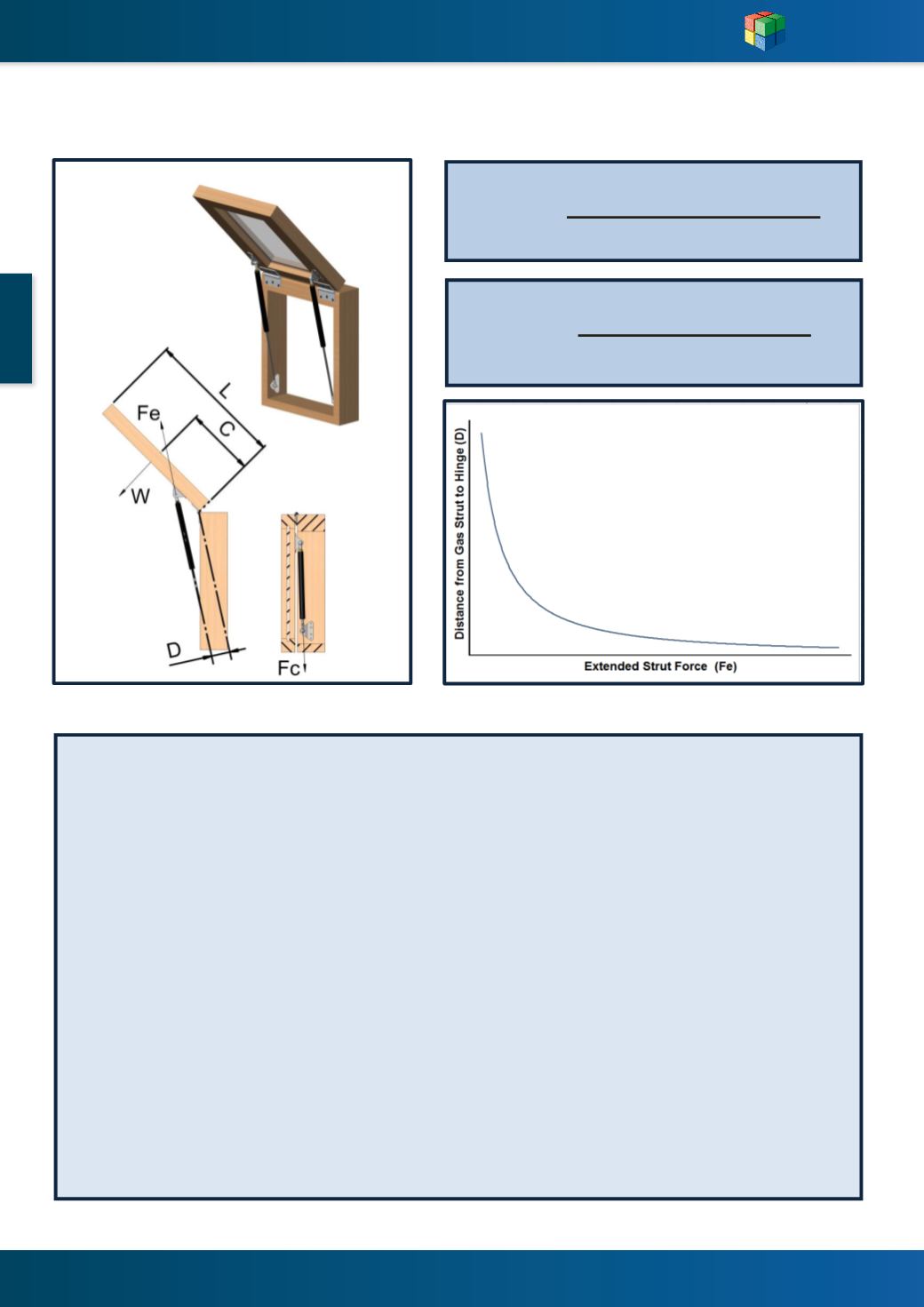 L

C

Fe

W

D

Fc

Distance from Gas Strut to Hinge (D)

Extended Strut Force (Fe)