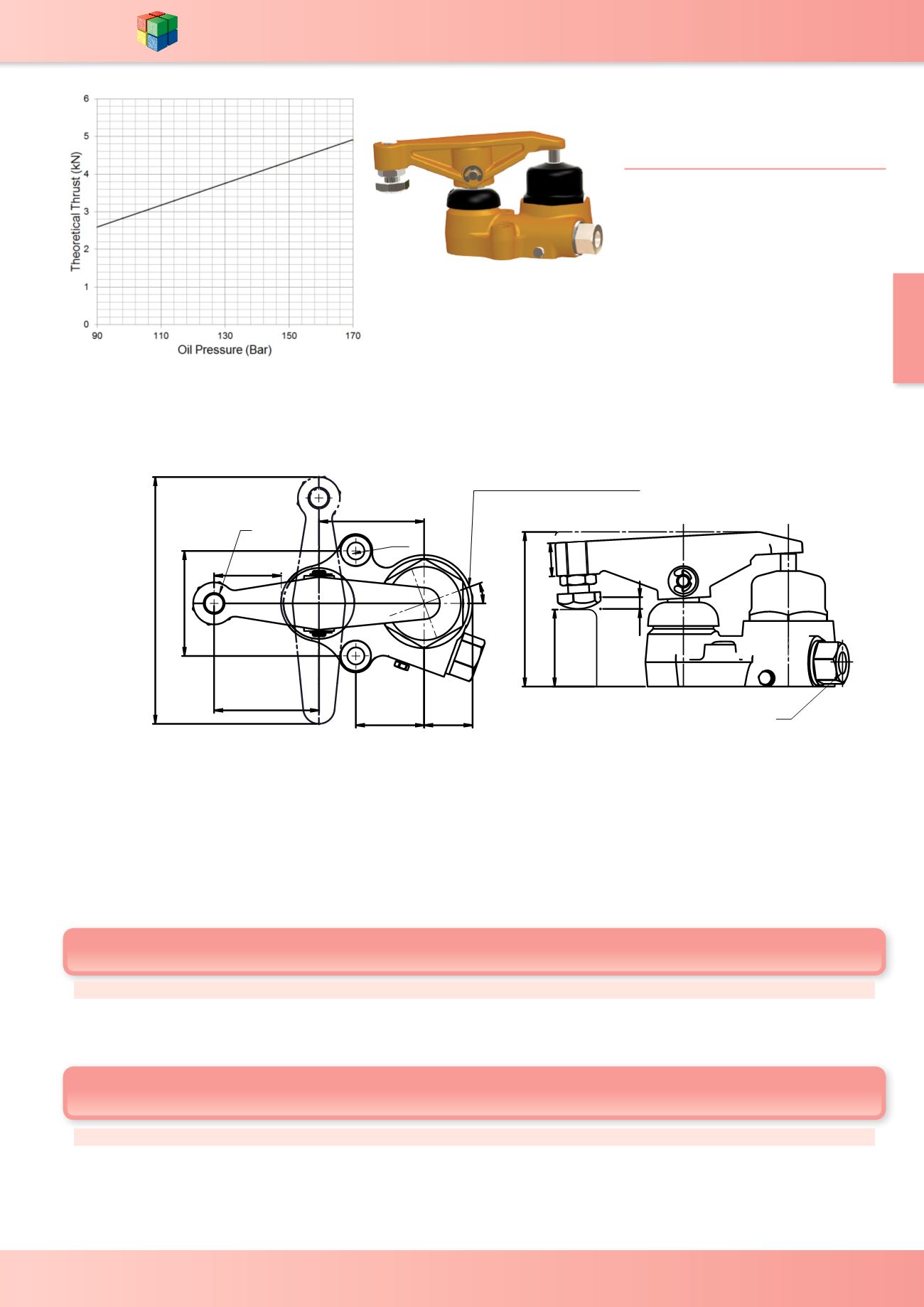 6
5
4
3
2
1
0
Theoretical Thrust (kN)
90
110
130
150
170
Oil Pressure (Bar)